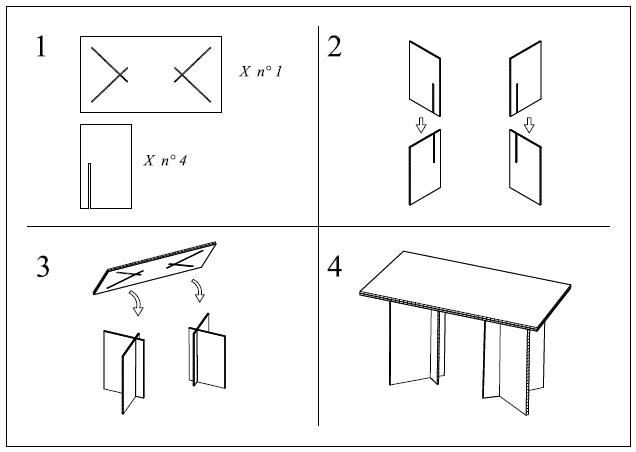 1

X n° 1

X n° 4

2

3

4